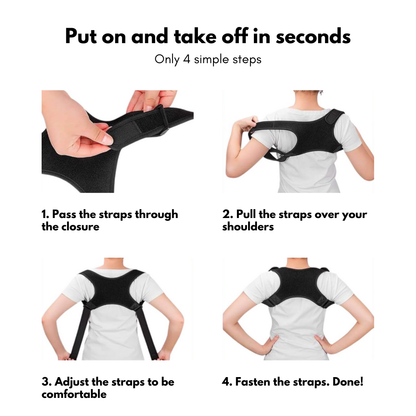 Put on and take off in seconds

Only 4 simple steps

1. Pass the straps through the closure

2. Pull the straps over your shoulders

3. Adjust the straps to be comfortable

4. Fasten the straps. Done!